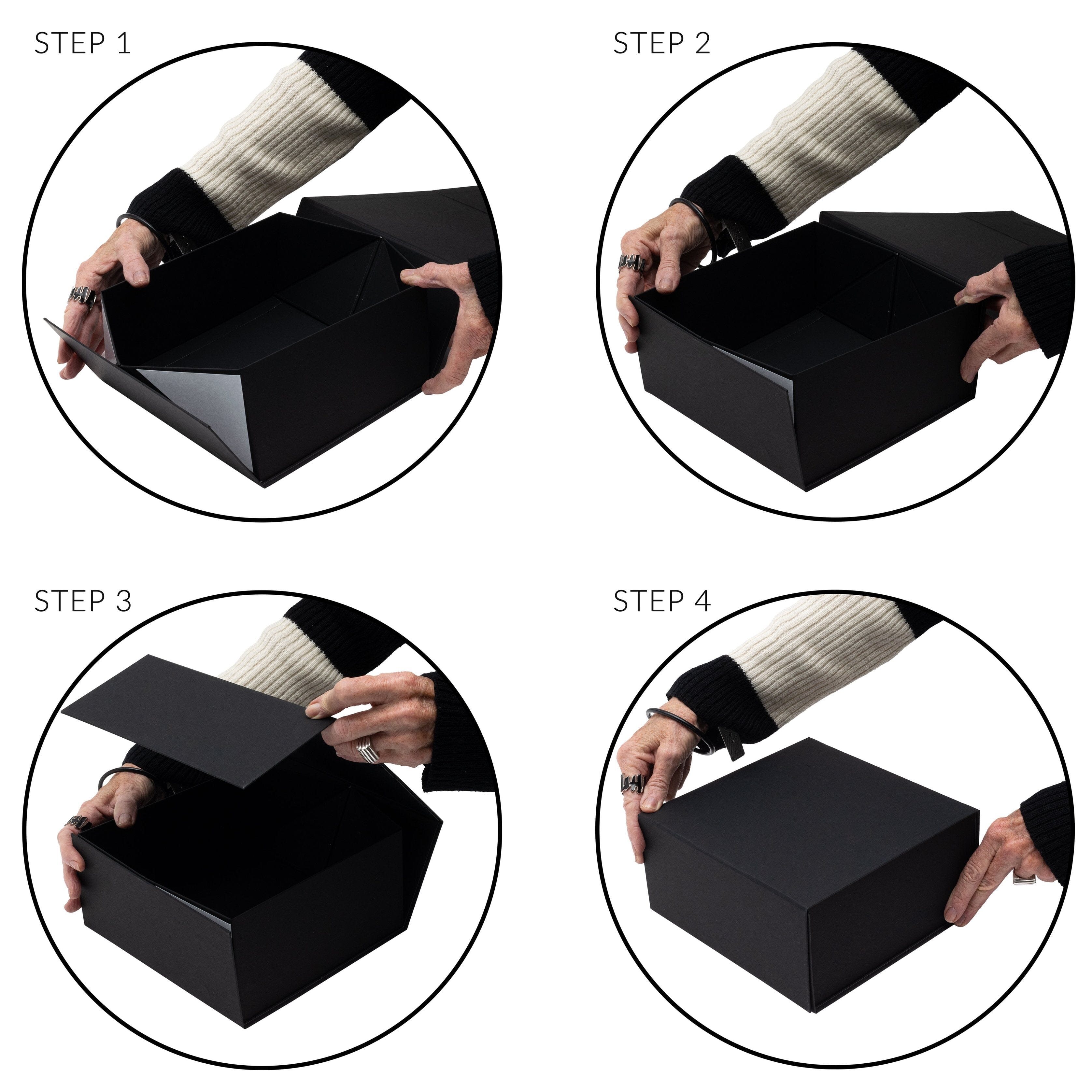 STEP 1

STEP 2

STEP 3

STEP 4