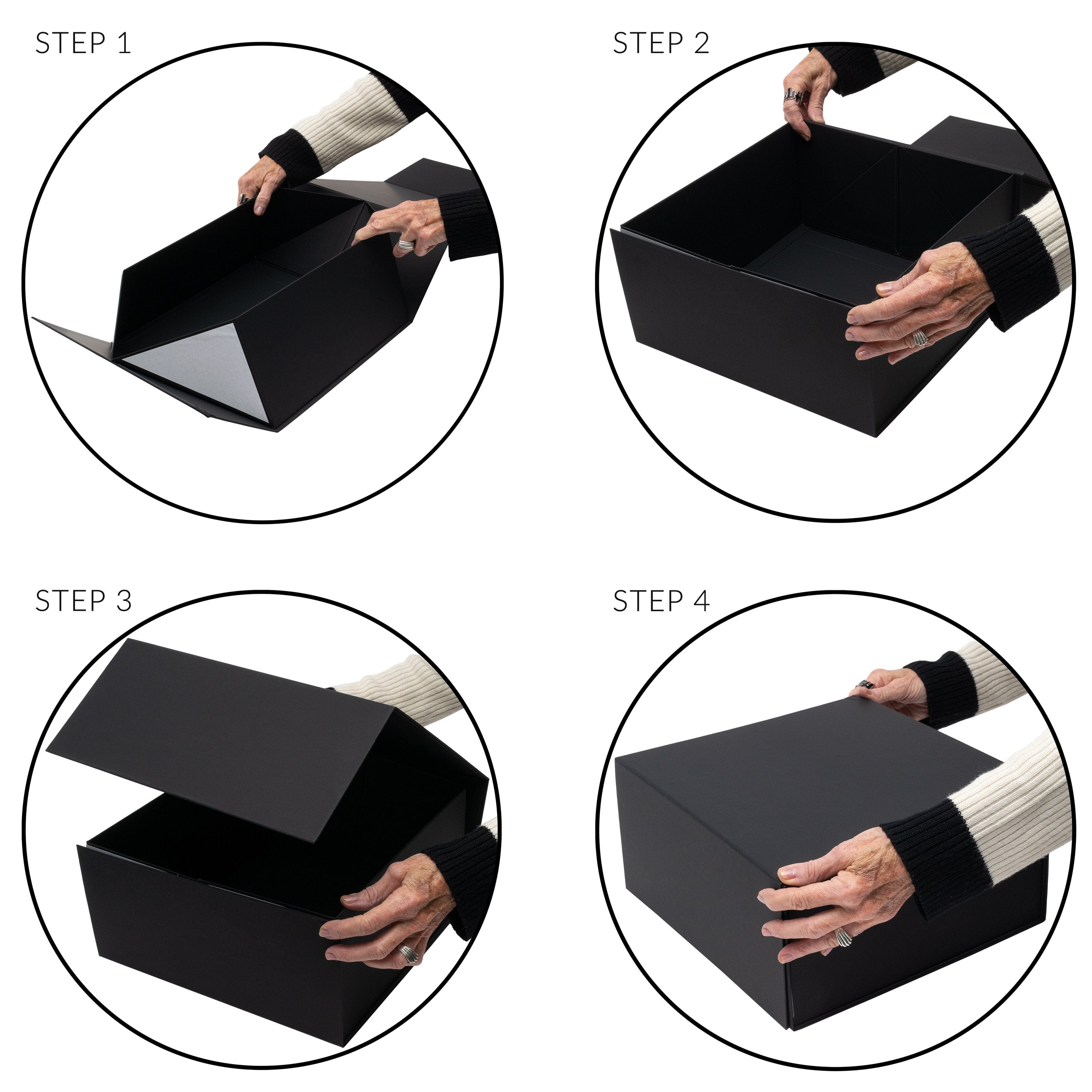 STEP 1

STEP 2

STEP 3

STEP 4