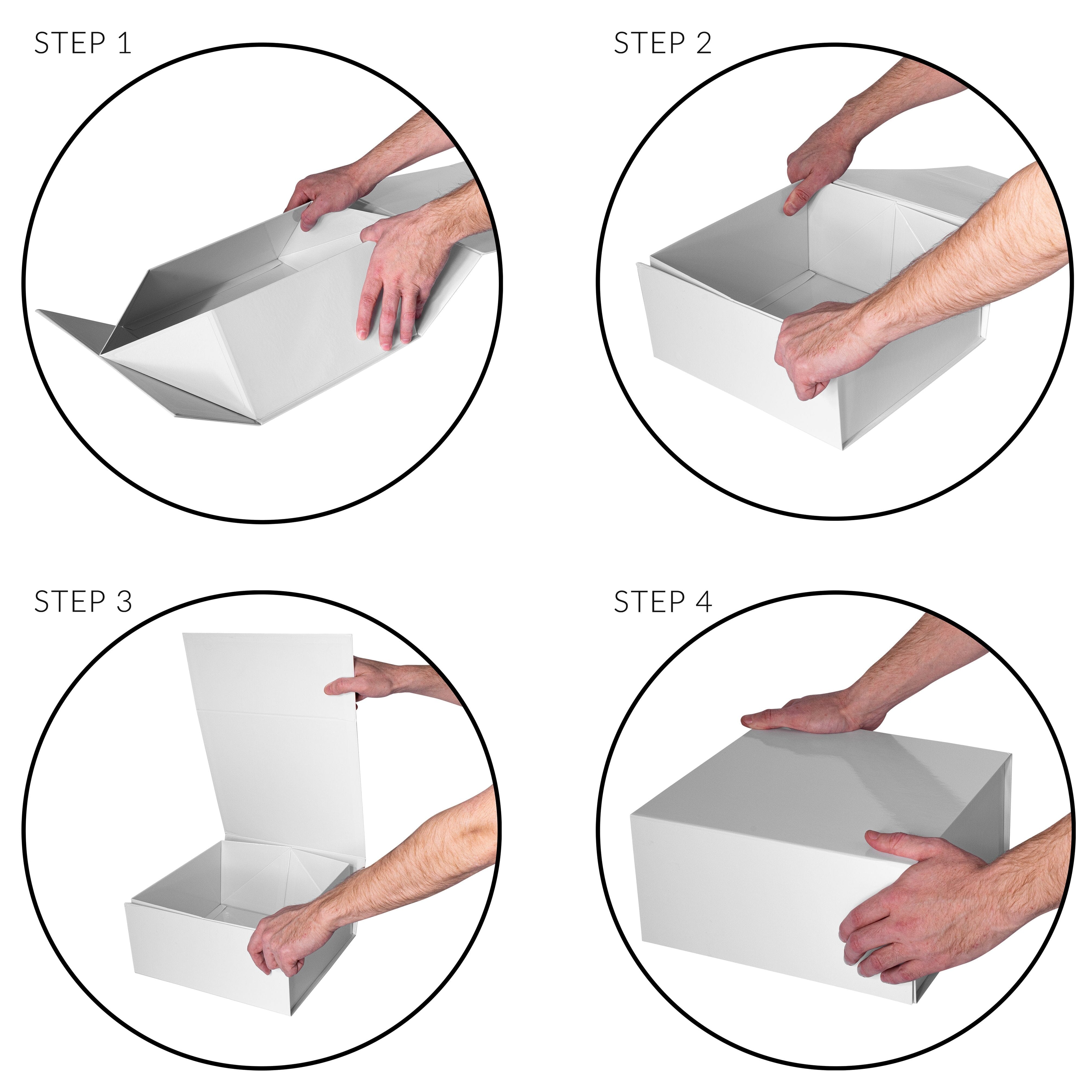 STEP 1

STEP 2

STEP 3

STEP 4