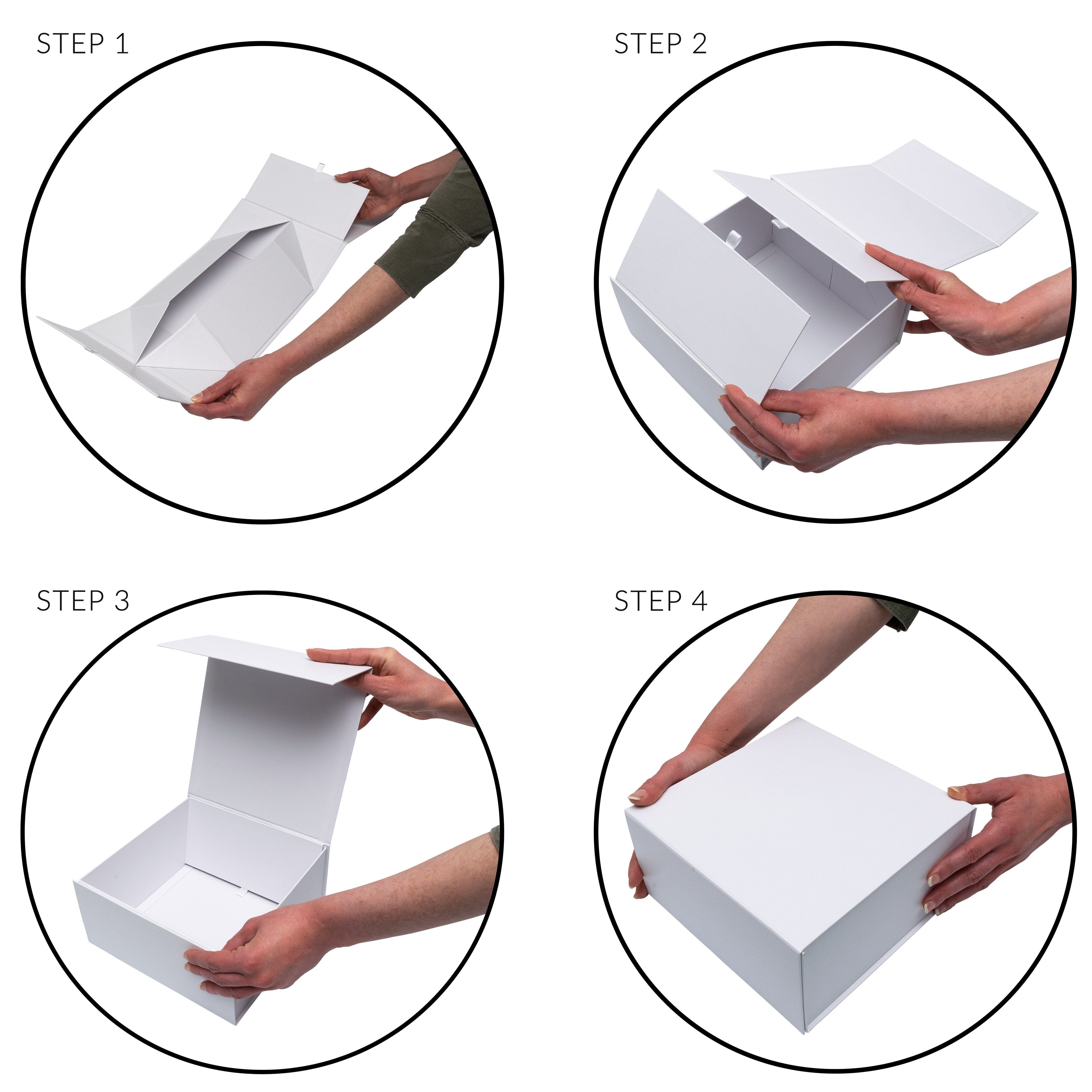 STEP 1

STEP 2

STEP 3

STEP 4