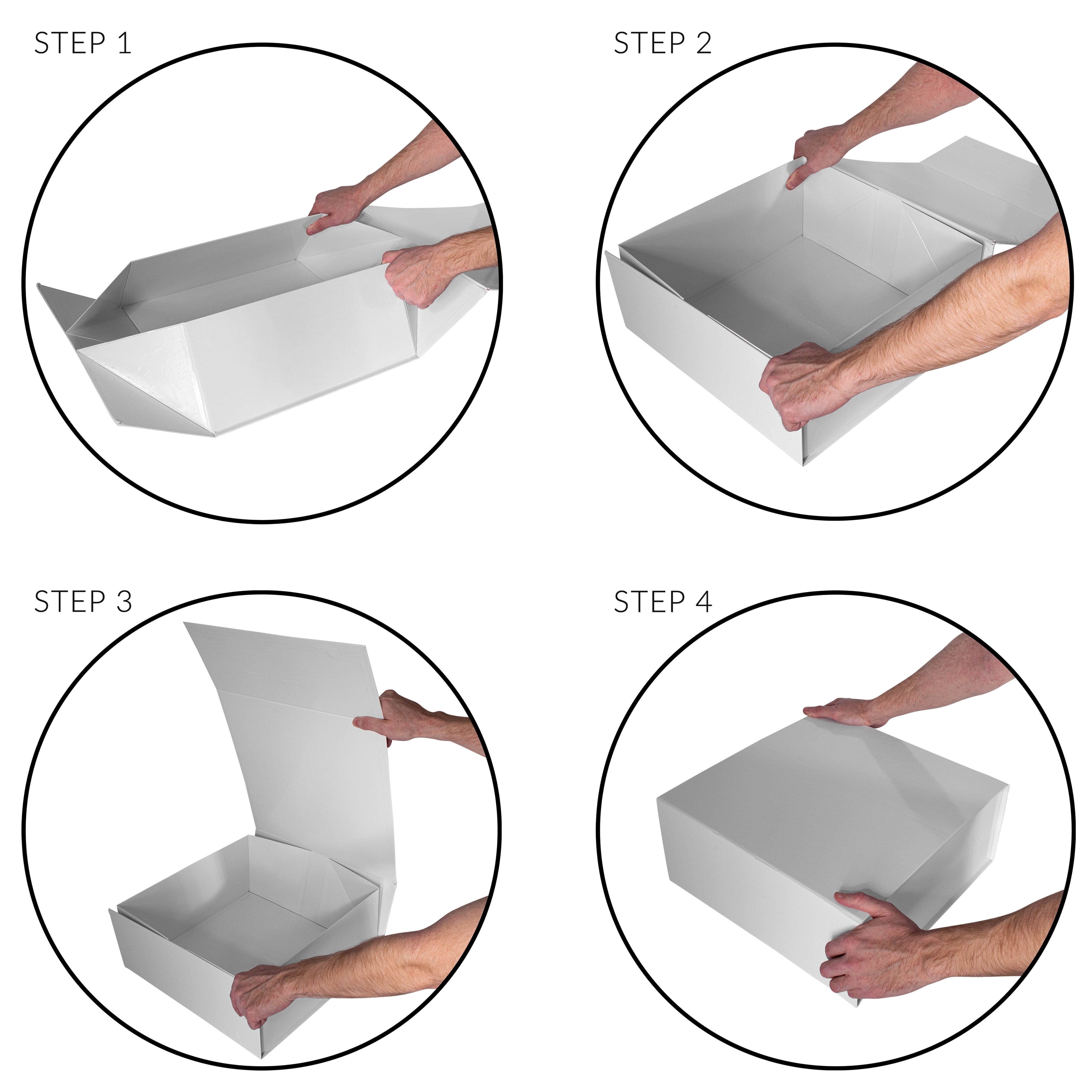 STEP 1

STEP 2

STEP 3

STEP 4